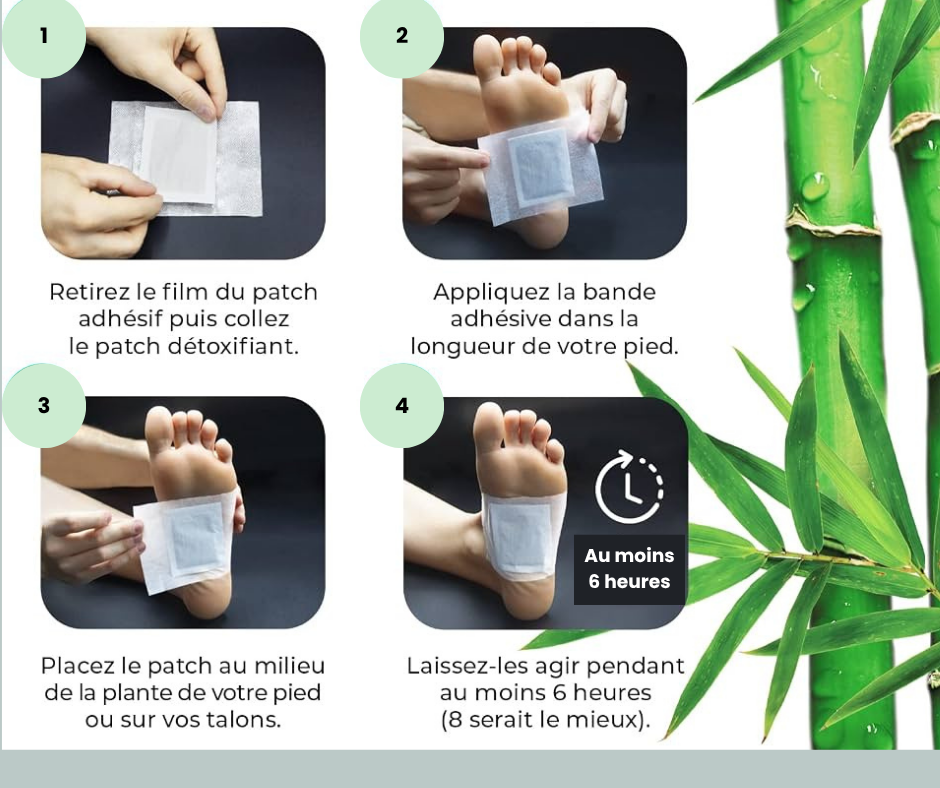 1

Retirez le film du patch adhésif puis collez le patch détoxifiant.

2

Appliquez la bande adhésive dans la longueur de votre pied.

3

Placez le patch au milieu de la plante de votre pied ou sur vos talons.

4

Au moins 6 heures

Laissez-les agir pendant au moins 6 heures (8 serait le mieux).