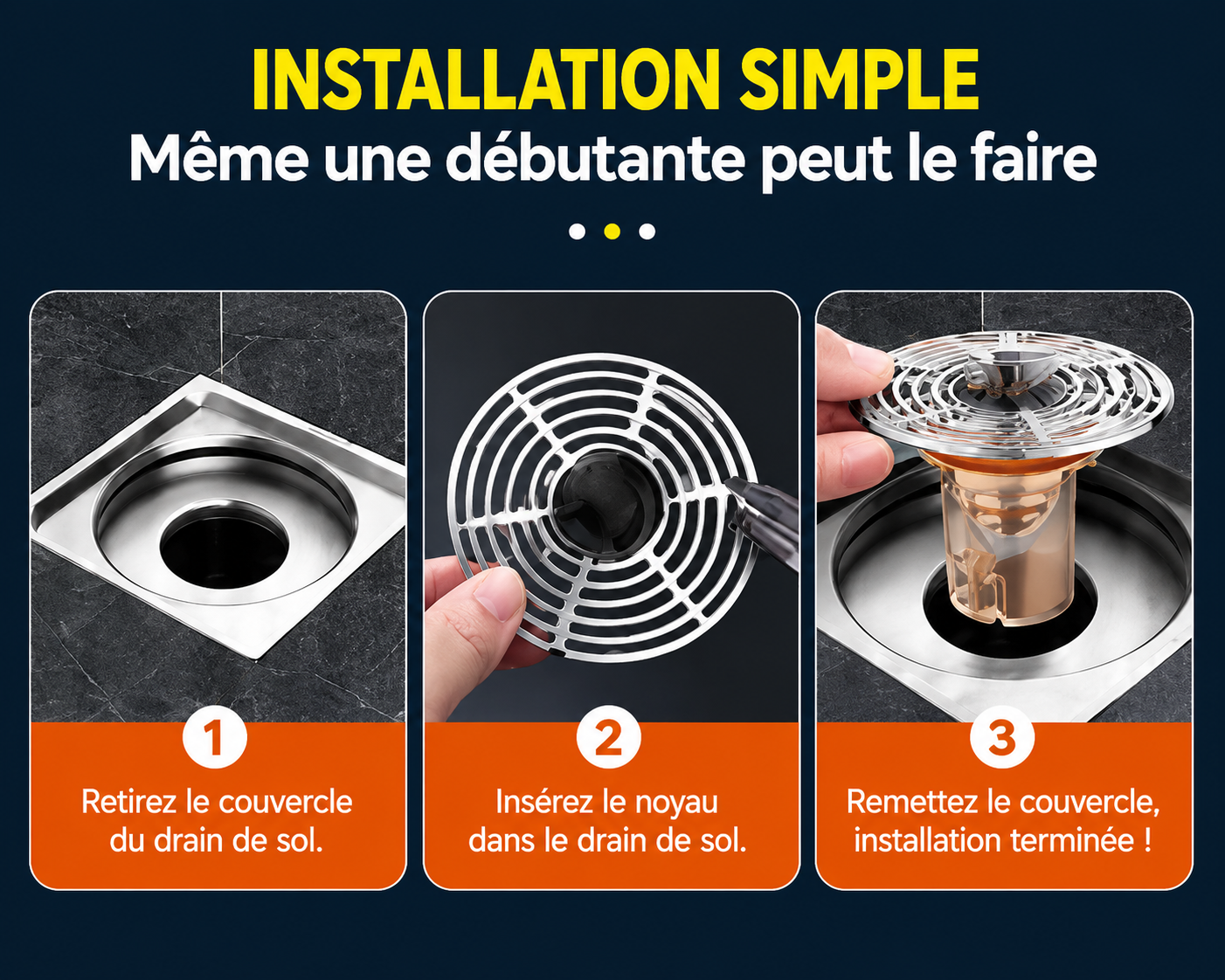 INSTALLATION SIMPLE
Même une débutante peut le faire

1
Retirez le couvercle du drain de sol.

2
Insérez le noyau dans le drain de sol.

3
Remettez le couvercle, installation terminée !